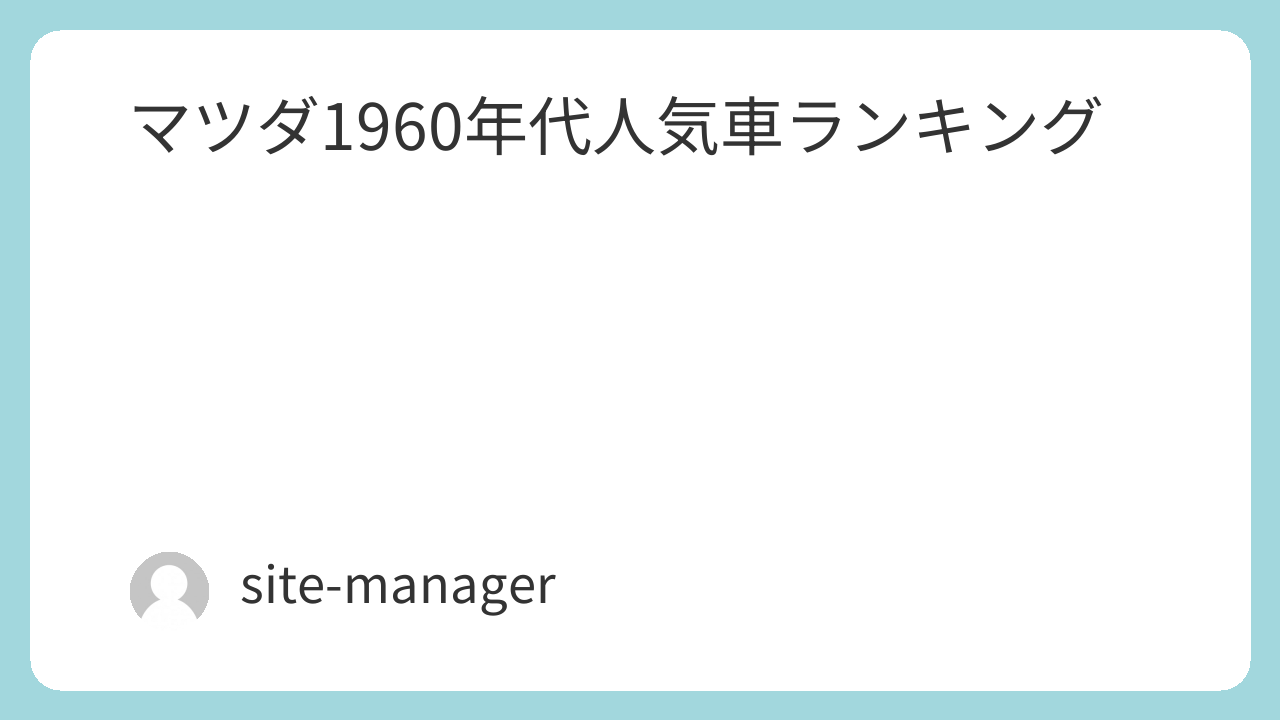 マツダ1960年代人気車ランキング

site-manager